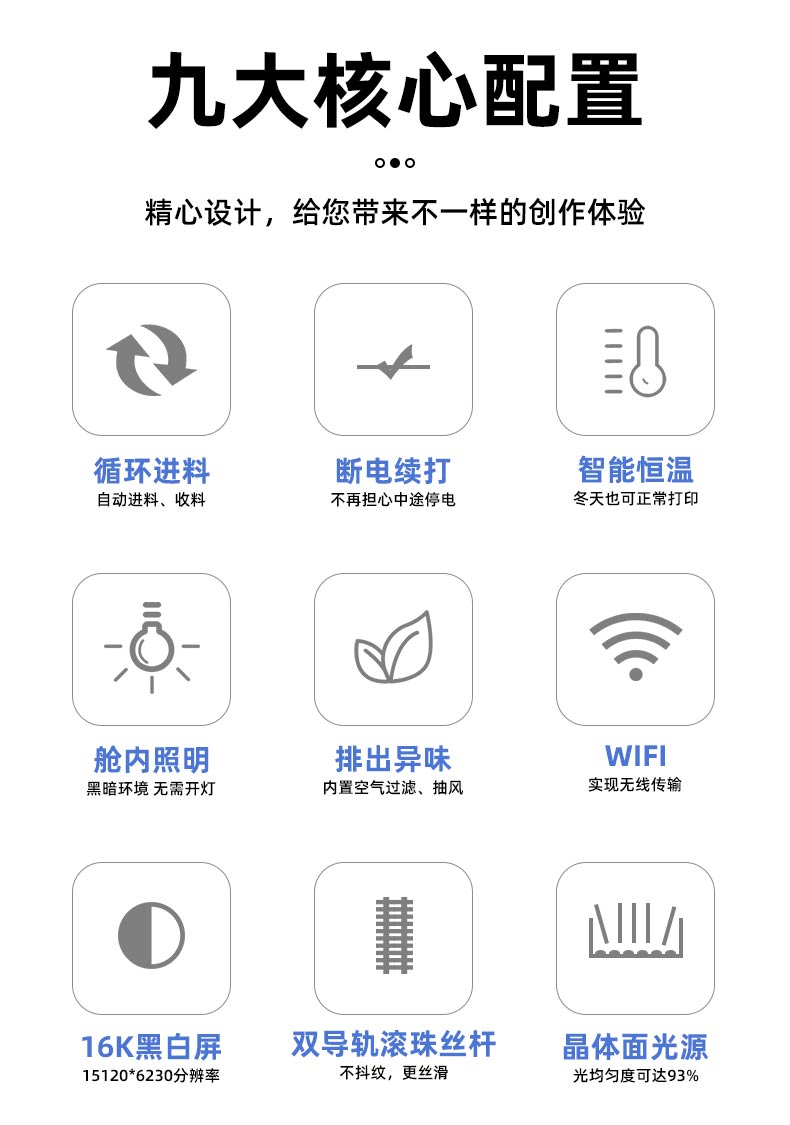 九大核心配置

精心设计，给您带来不一样的创作体验

循环进料
自动进料、收料

断电续打
不再担心中途停电

智能恒温
冬天也可正常打印

舱内照明
黑暗环境 无需开灯

排出异味
内置空气过滤、抽风

WIFI
实现无线传输

16K黑白屏
15120*6230分辨率

双导轨滚珠丝杆
不抖纹，更丝滑

晶体面光源
光均匀度可达93%