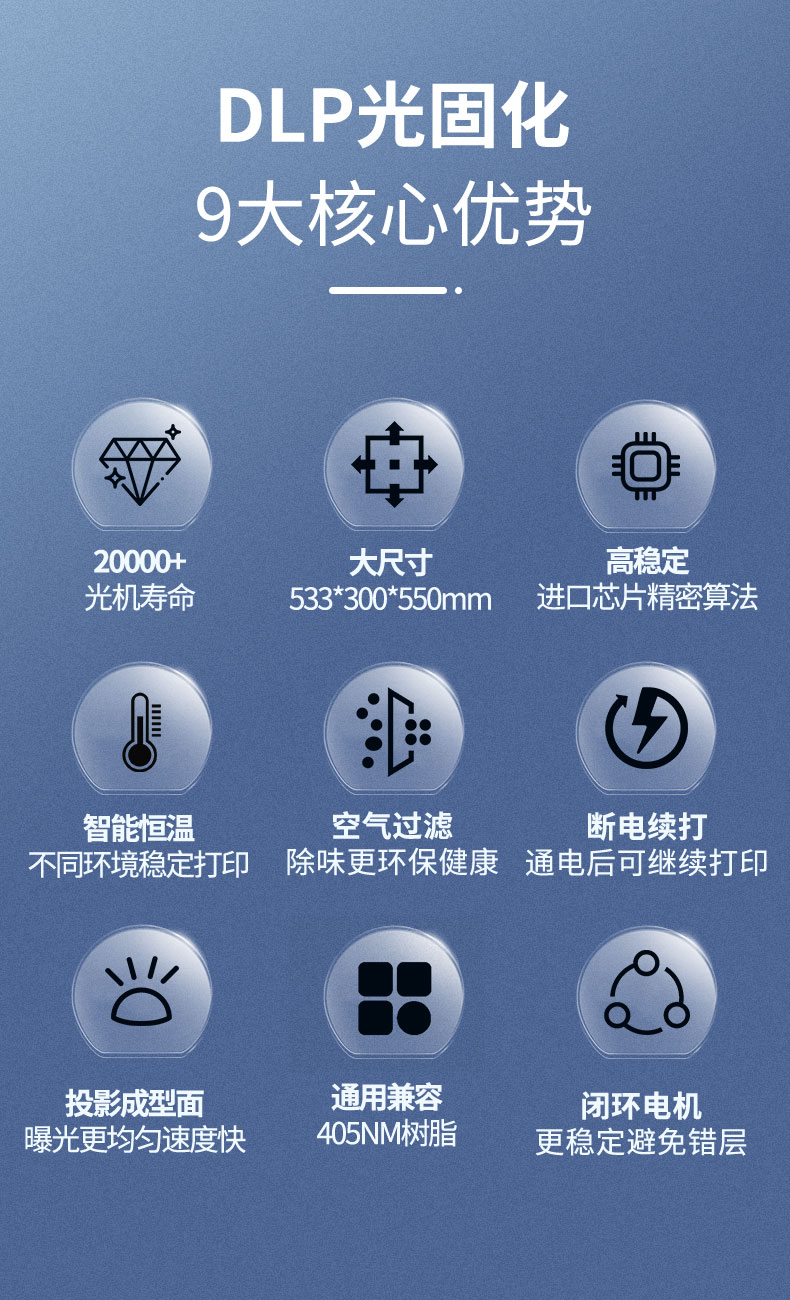 DLP光固化
9大核心优势

20000+
光机寿命

大尺寸
533*300*550mm

高稳定
进口芯片精密算法

智能恒温
不同环境稳定打印

空气过滤
除味更环保健康

断电续打
通电后可继续打印

投影成型面
曝光更均匀速度快

通用兼容
405NM树脂

闭环电机
更稳定避免错层