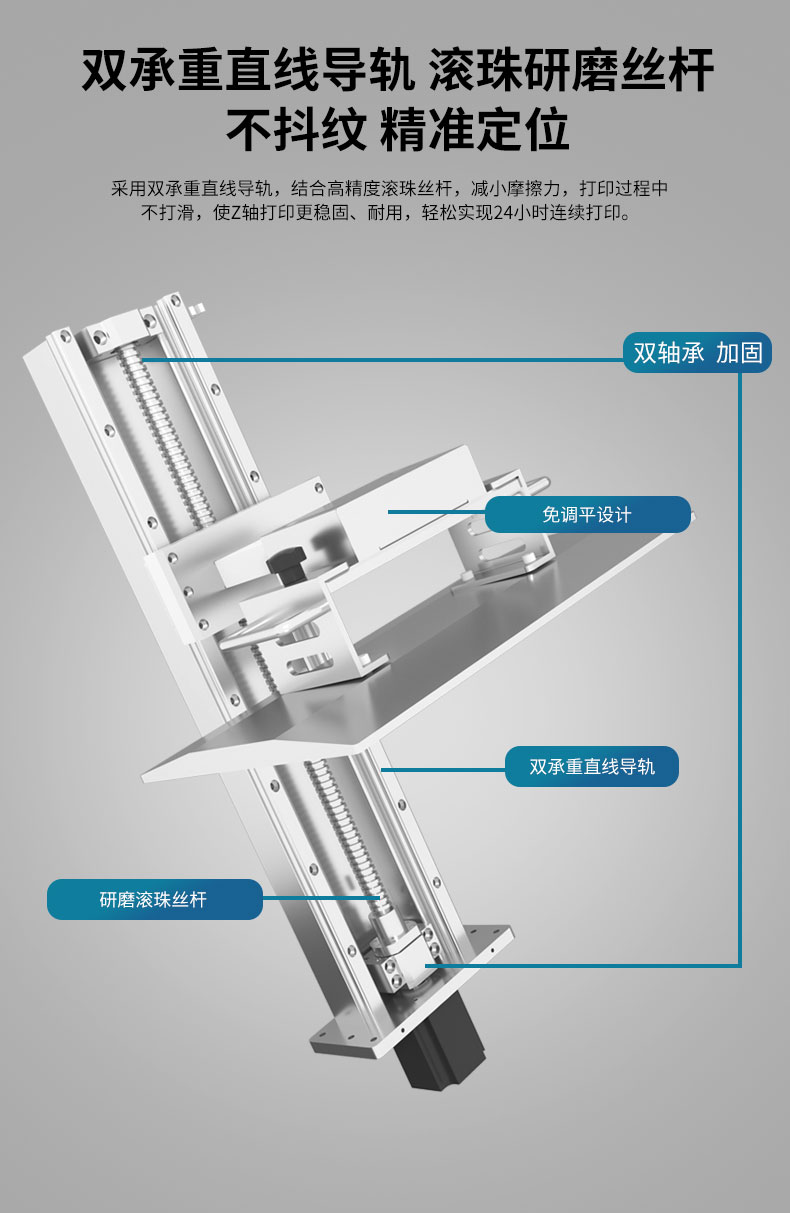 双承重直线导轨 滚珠研磨丝杆
不抖纹 精准定位

采用双承重直线导轨，结合高精度滚珠丝杆，减小摩擦力，打印过程中不打滑，使Z轴打印更稳固、耐用，轻松实现24小时连续打印。

双轴承 加固

免调平设计

双承重直线导轨

研磨滚珠丝杆